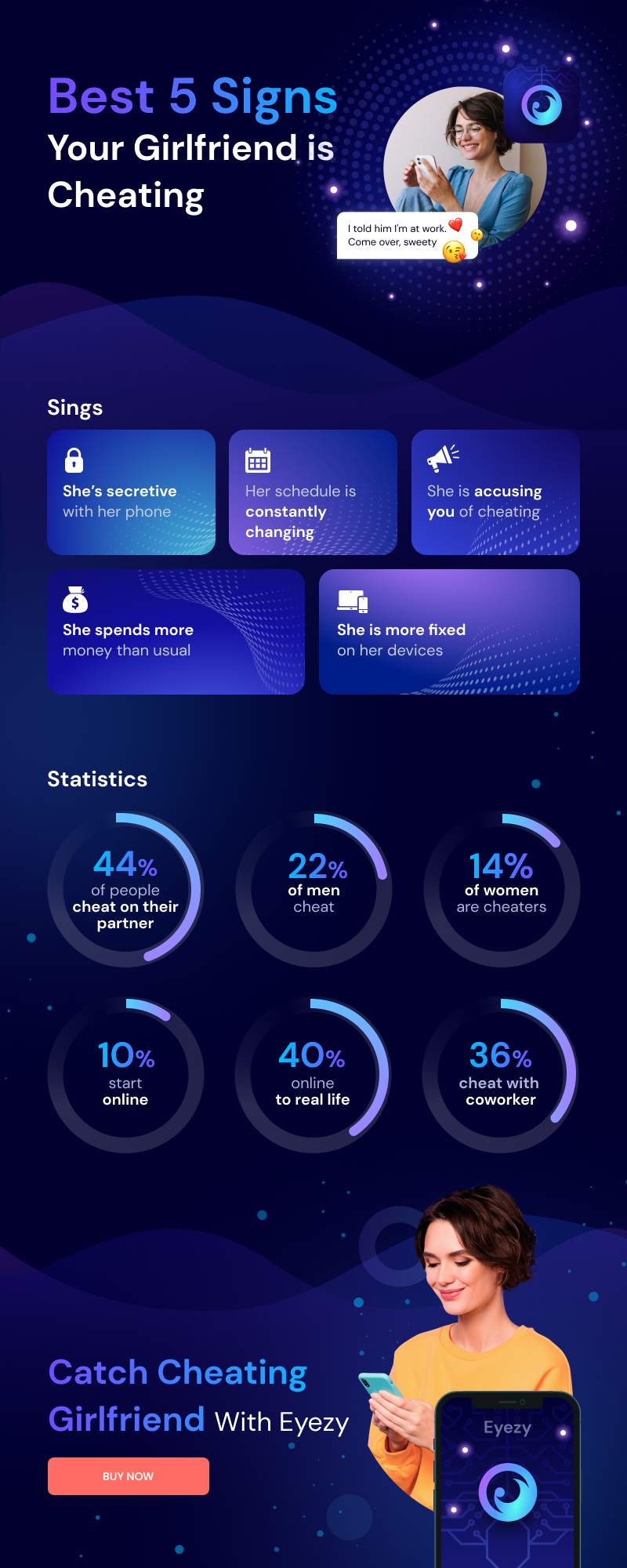 Best 5 Signs
Your Girlfriend is Cheating

I told him I'm at work. Come over, sweety

Sings

She's secretive with her phone

Her schedule is constantly changing

She is accusing you of cheating

She spends more money than usual

She is more fixed on her devices

Statistics

44% of people cheat on their partner

22% of men cheat

14% of women are cheaters

10% start online

40% online to real life

36% cheat with coworker

Catch Cheating Girlfriend With Eyezy

BUY NOW

Eyezy